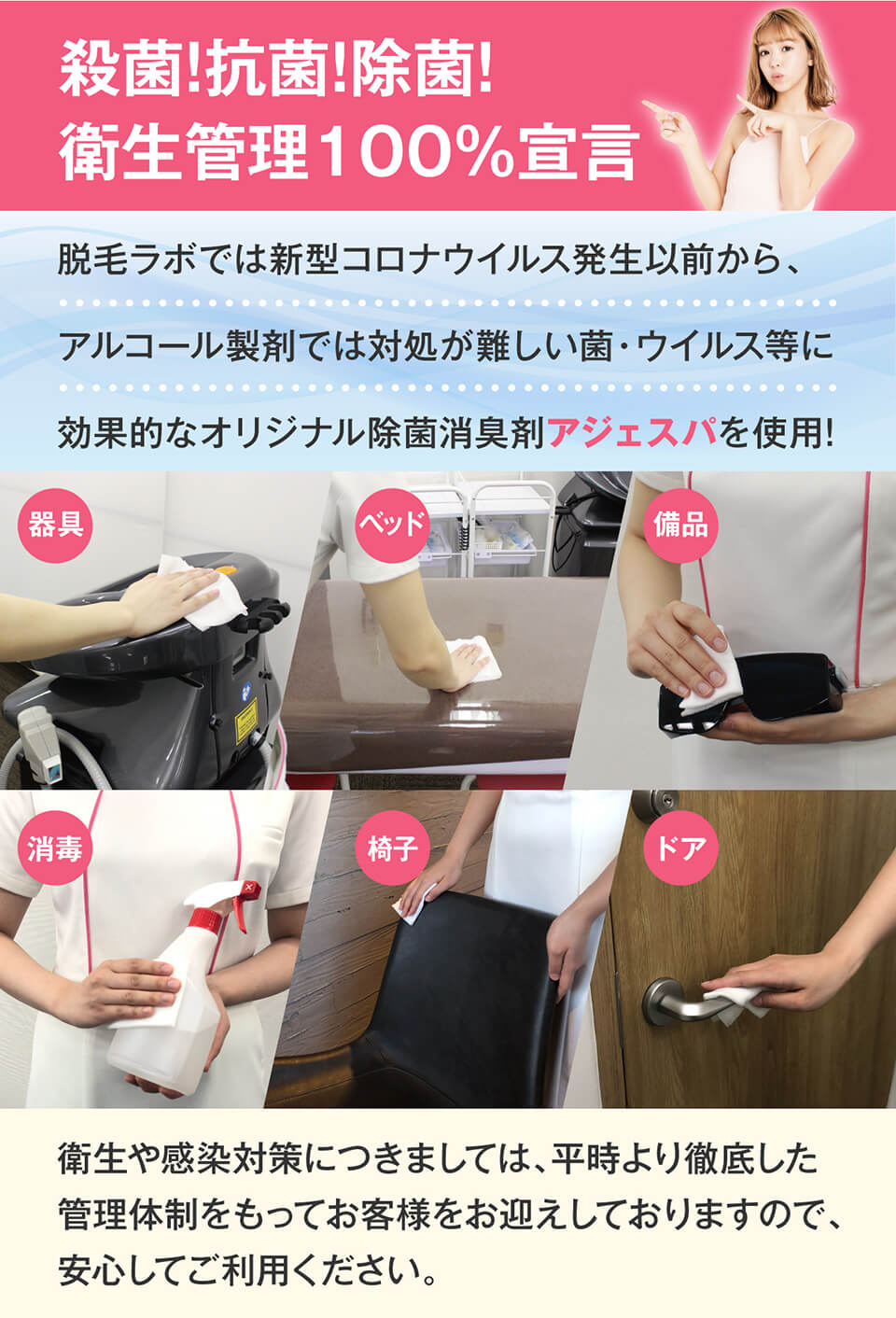 殺菌!抗菌!除菌!
衛生管理100%宣言

脱毛ラボでは新型コロナウイルス発生以前から、

アルコール製剤では対処が難しい菌・ウイルス等に

効果的なオリジナル除菌消臭剤アジェスパを使用!

器具

ベッド

備品

消毒

椅子

ドア

衛生や感染対策につきましては、平時より徹底した管理体制をもってお客様をお迎えしておりますので、安心してご利用ください。